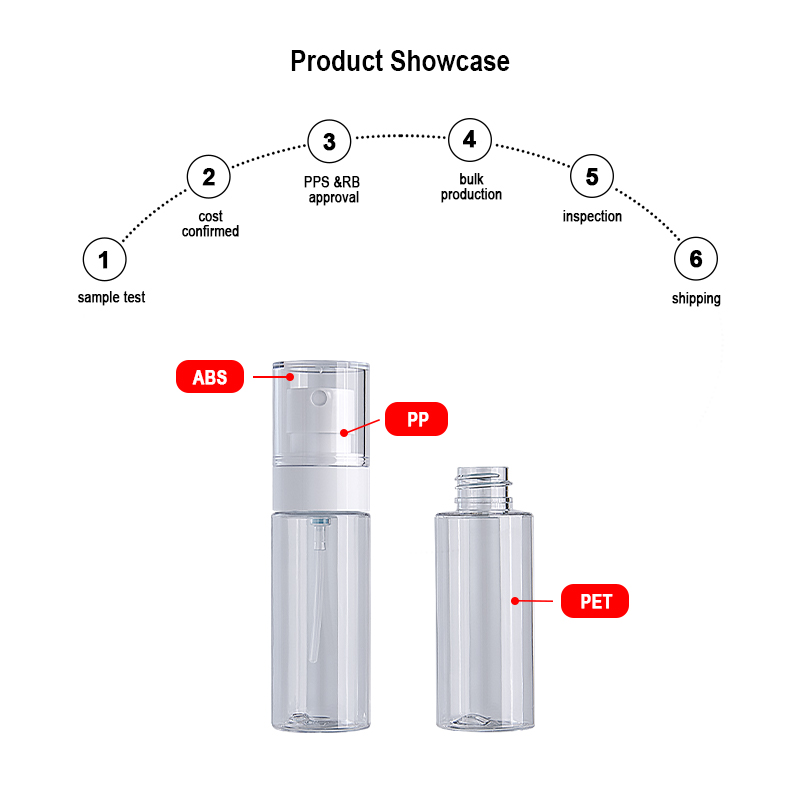 Product Showcase

1
sample test

2
cost confirmed

3
PPS &RB approval

4
bulk production

5
inspection

6
shipping

ABS

PP

PET