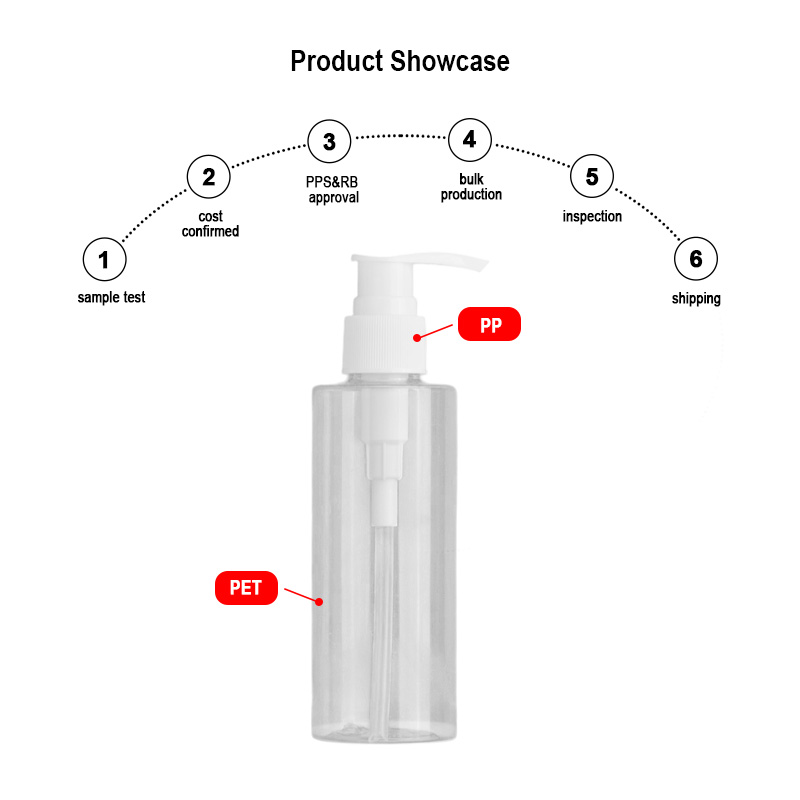 Product Showcase

1
sample test

2
cost confirmed

3
PPS&RB approval

4
bulk production

5
inspection

6
shipping

PP

PET